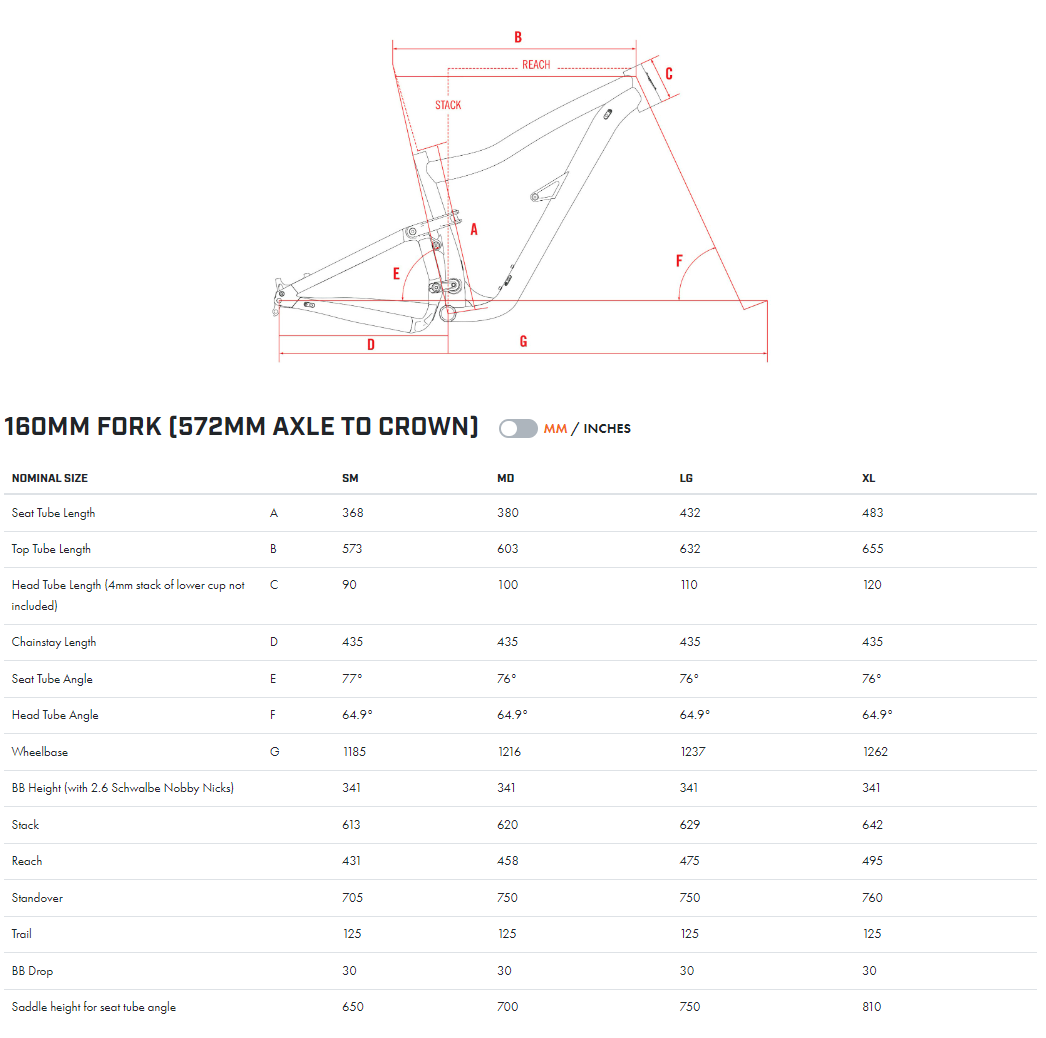 B
REACH
C
STACK
A
E
F
D
G

160MM FORK (572MM AXLE TO CROWN)

MM / INCHES

| NOMINAL SIZE | | SM | MD | LG | XL |
|---|---|---|---|---|---|
| Seat Tube Length | A | 368 | 380 | 432 | 483 |
| Top Tube Length | B | 573 | 603 | 632 | 655 |
| Head Tube Length (4mm stack of lower cup not included) | C | 90 | 100 | 110 | 120 |
| Chainstay Length | D | 435 | 435 | 435 | 435 |
| Seat Tube Angle | E | 77° | 76° | 76° | 76° |
| Head Tube Angle | F | 64.9° | 64.9° | 64.9° | 64.9° |
| Wheelbase | G | 1185 | 1216 | 1237 | 1262 |
| BB Height (with 2.6 Schwalbe Nobby Nicks) | | 341 | 341 | 341 | 341 |
| Stack | | 613 | 620 | 629 | 642 |
| Reach | | 431 | 458 | 475 | 495 |
| Standover | | 705 | 750 | 750 | 760 |
| Trail | | 125 | 125 | 125 | 125 |
| BB Drop | | 30 | 30 | 30 | 30 |
| Saddle height for seat tube angle | | 650 | 700 | 750 | 810 |