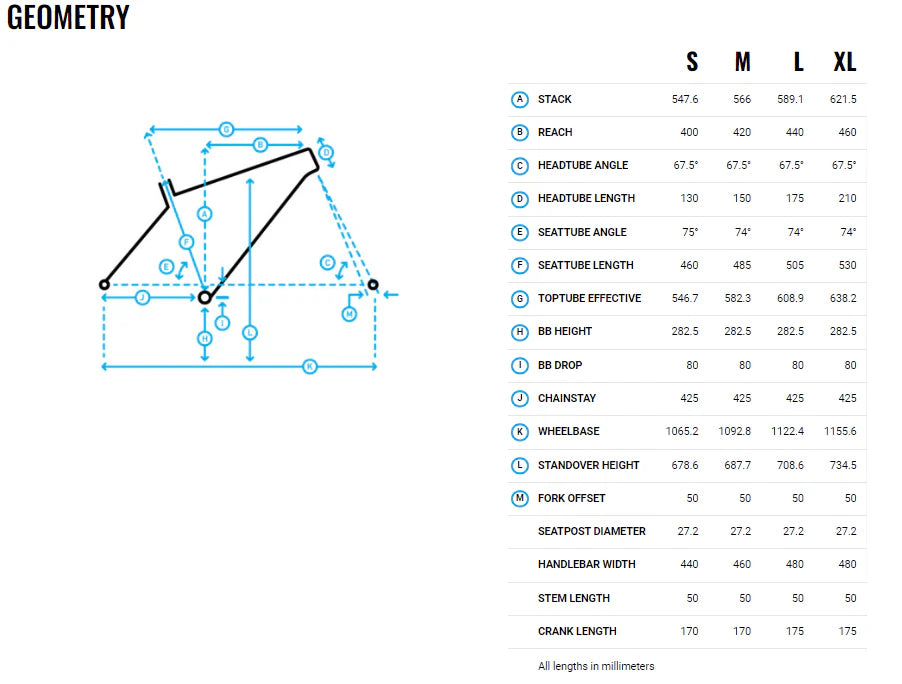 GEOMETRY

G
B
D
A
F
E
C
J
I
M
H
L
K

| | | S | M | L | XL |
|---|---|---|---|---|---|
| A | STACK | 547.6 | 566 | 589.1 | 621.5 |
| B | REACH | 400 | 420 | 440 | 460 |
| C | HEADTUBE ANGLE | 67.5° | 67.5° | 67.5° | 67.5° |
| D | HEADTUBE LENGTH | 130 | 150 | 175 | 210 |
| E | SEATTUBE ANGLE | 75° | 74° | 74° | 74° |
| F | SEATTUBE LENGTH | 460 | 485 | 505 | 530 |
| G | TOPTUBE EFFECTIVE | 546.7 | 582.3 | 608.9 | 638.2 |
| H | BB HEIGHT | 282.5 | 282.5 | 282.5 | 282.5 |
| I | BB DROP | 80 | 80 | 80 | 80 |
| J | CHAINSTAY | 425 | 425 | 425 | 425 |
| K | WHEELBASE | 1065.2 | 1092.8 | 1122.4 | 1155.6 |
| L | STANDOVER HEIGHT | 678.6 | 687.7 | 708.6 | 734.5 |
| M | FORK OFFSET | 50 | 50 | 50 | 50 |
| | SEATPOST DIAMETER | 27.2 | 27.2 | 27.2 | 27.2 |
| | HANDLEBAR WIDTH | 440 | 460 | 480 | 480 |
| | STEM LENGTH | 50 | 50 | 50 | 50 |
| | CRANK LENGTH | 170 | 170 | 175 | 175 |

All lengths in millimeters