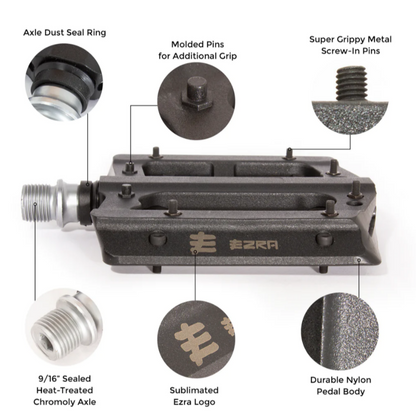 Axle Dust Seal Ring

Molded Pins for Additional Grip

Super Grippy Metal Screw-In Pins

EZRA

9/16" Sealed Heat-Treated Chromoly Axle

Sublimated Ezra Logo

Durable Nylon Pedal Body