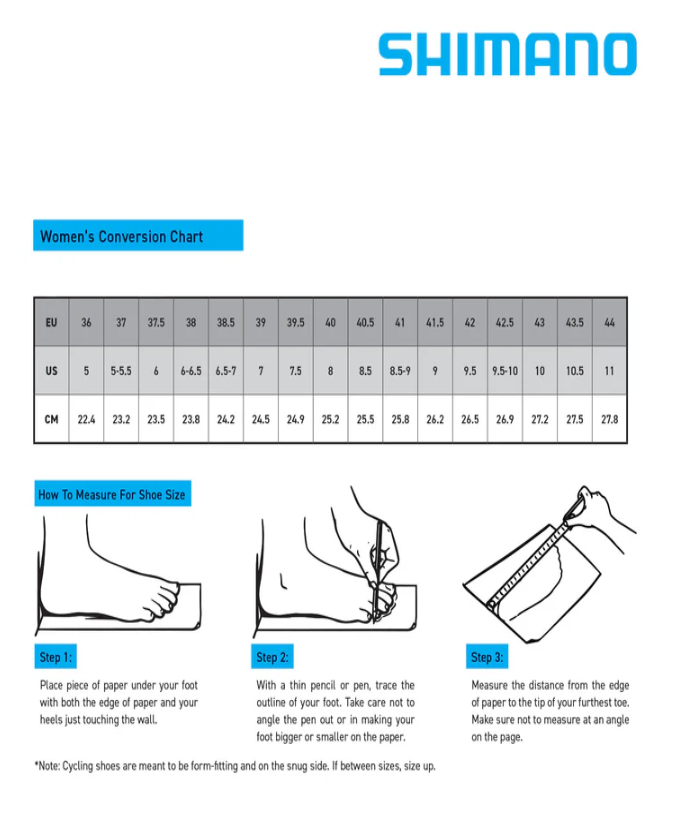 SHIMANO

Women's Conversion Chart

| EU | 36 | 37 | 37.5 | 38 | 38.5 | 39 | 39.5 | 40 | 40.5 | 41 | 41.5 | 42 | 42.5 | 43 | 43.5 | 44 |
|---|---|---|---|---|---|---|---|---|---|---|---|---|---|---|---|---|
| US | 5 | 5-5.5 | 6 | 6-6.5 | 6.5-7 | 7 | 7.5 | 8 | 8.5 | 8.5-9 | 9 | 9.5 | 9.5-10 | 10 | 10.5 | 11 |
| CM | 22.4 | 23.2 | 23.5 | 23.8 | 24.2 | 24.5 | 24.9 | 25.2 | 25.5 | 25.8 | 26.2 | 26.5 | 26.9 | 27.2 | 27.5 | 27.8 |

How To Measure For Shoe Size

Step 1:

Place piece of paper under your foot with both the edge of paper and your heels just touching the wall.

Step 2:

With a thin pencil or pen, trace the outline of your foot. Take care not to angle the pen out or in making your foot bigger or smaller on the paper.

Step 3:

Measure the distance from the edge of paper to the tip of your furthest toe. Make sure not to measure at an angle on the page.

*Note: Cycling shoes are meant to be form-fitting and on the snug side. If between sizes, size up.